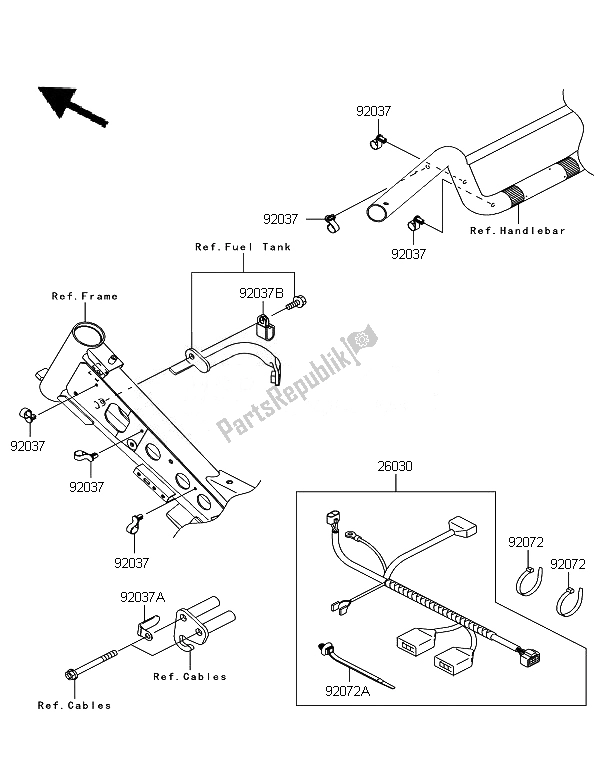 92037

92037

92037

Ref.Handlebar

Ref.Fuel Tank

Ref.Frame

92037B

PartsRepublik

92037

92037

92037

26030

92072

92072

92037A

Ref.Cables

Ref.Cables

92072A