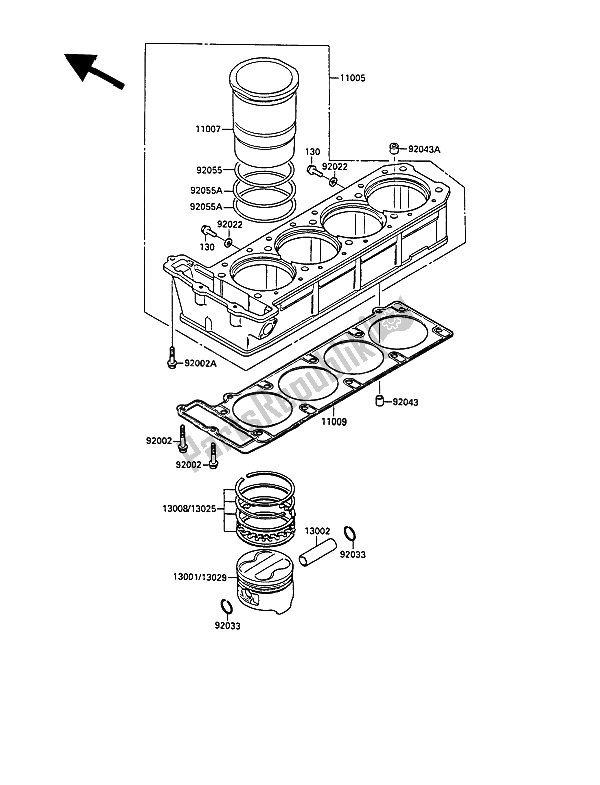 11005
11007
92055
92055A
92055A
130
92022
92043A
92022
130
92002A
92043
11009
92002
92002
13008/13025
13002
92033
13001/13029
92033
PartsRepublik