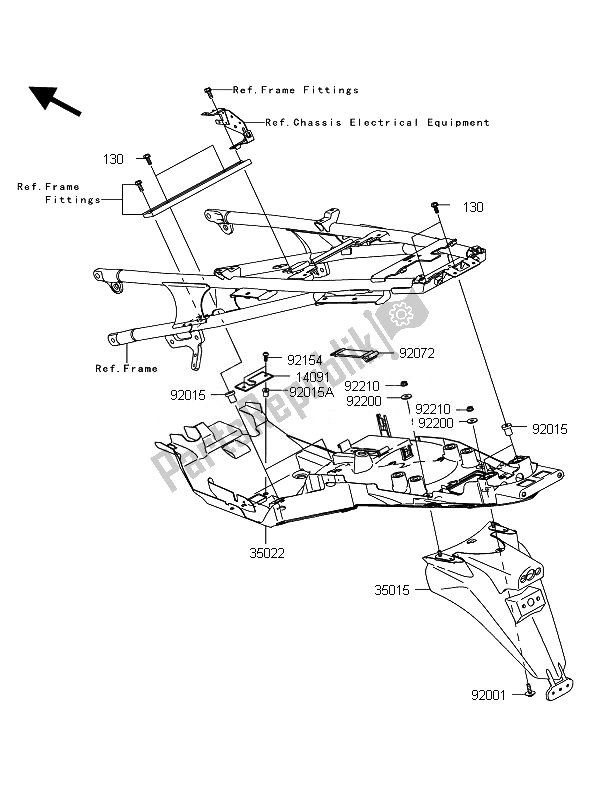 Ref.Frame Fittings
Ref.Chassis Electrical Equipment
130
Ref.Frame Fittings
130
Ref.Frame
92154
92072
14091
92015
92015A
92210
92200
92210
92200
92015
35022
35015
92001
PartsRepublik