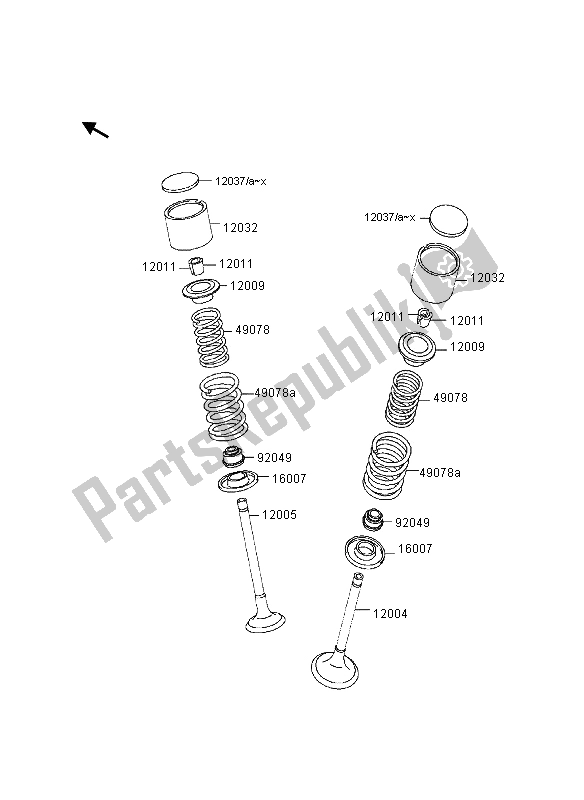 12037/a~x
12032
12011
12011
12009
49078
49078a
92049
16007
12005
12037/a~x
12032
12011
12011
12009
49078
49078a
92049
16007
12004
PartsRepublik