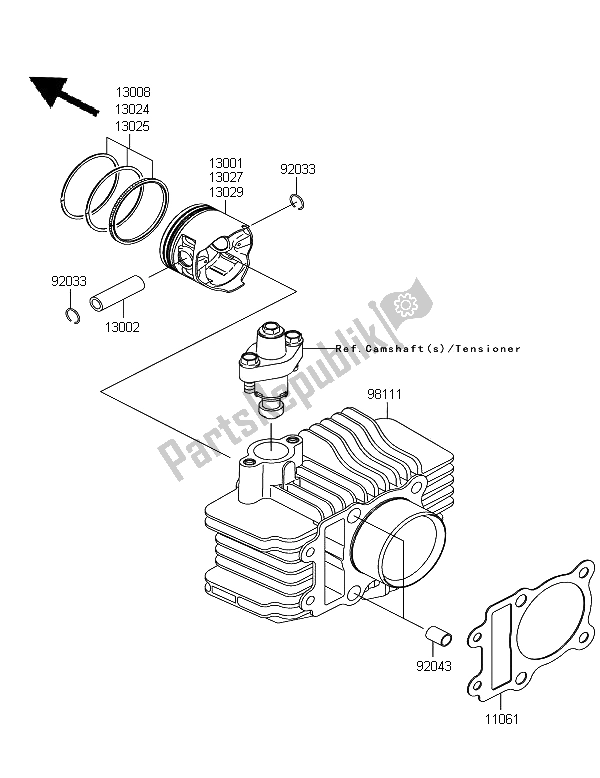 13008
13024
13025

13001
13027
13029

92033

92033

13002

Ref.Camshaft(s)/Tensioner

98111

PartsRepublik

92043

11061