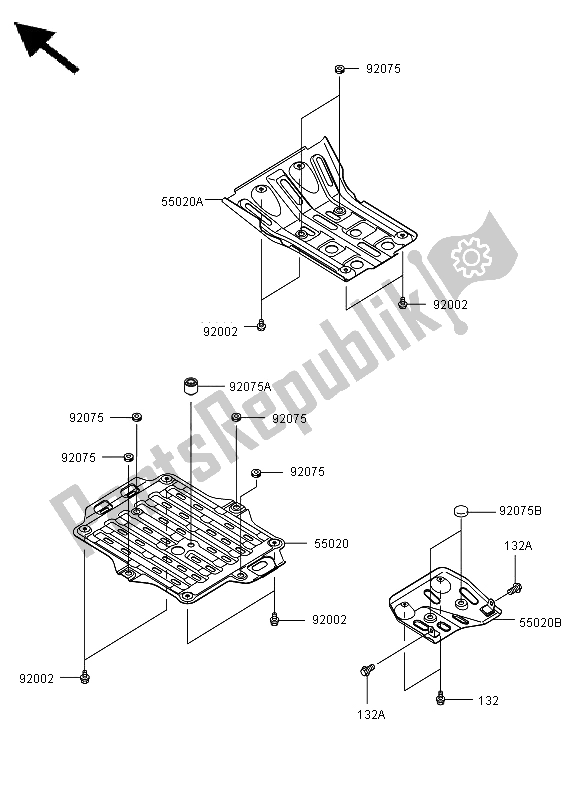 92075
55020A
92002
92002
PartsRepublik
92075A
92075
92075
92075
92075
55020
92002
92002
92075B
132A
55020B
132A
132