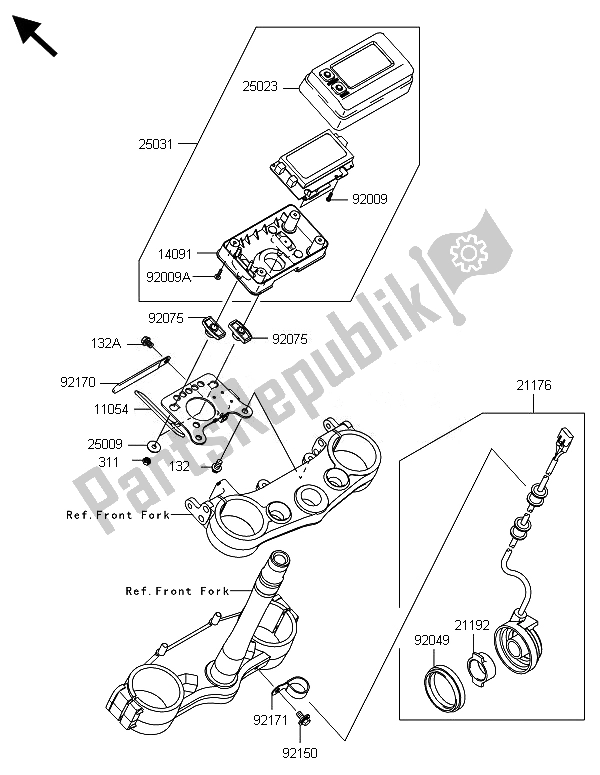 25023
25031
92009
14091
92009A
92075
92075
132A
92170
11054
25009
311
132
Ref. Front Fork
Ref. Front Fork
92171
92150
21176
21192
92049
PartsRepublik