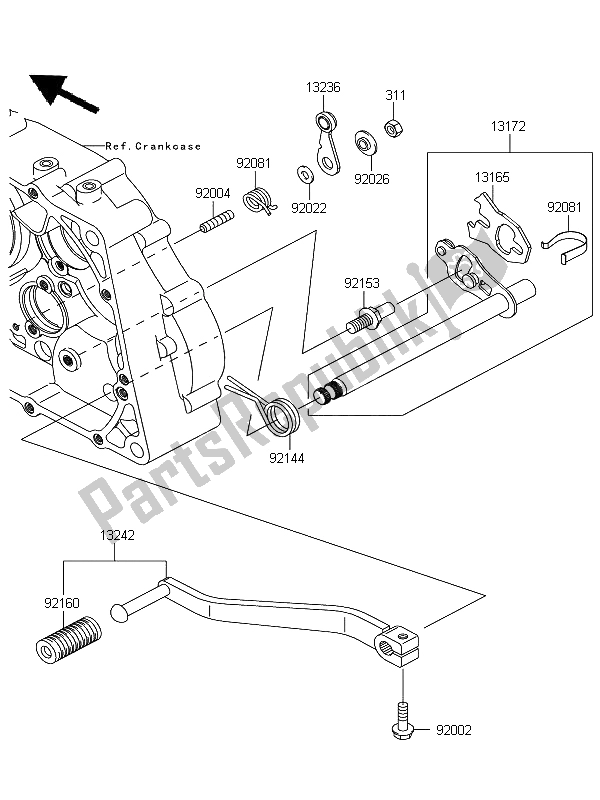 Ref. Crankcase

13236

311

13172

92081

92004

92022

92026

13165

92081

92153

92144

PartsRepublik

13242

92160

92002