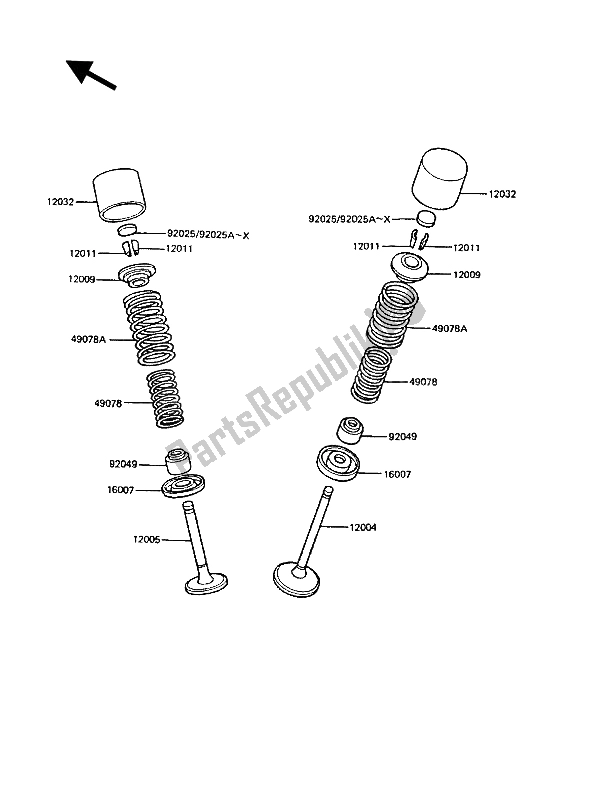 12032
92025/92025A~X
12011
12011
12009
49078A
49078
92049
16007
12005

12032
92025/92025A~X
12011
12011
12009
49078A
49078
92049
16007
12004

PartsRepublik