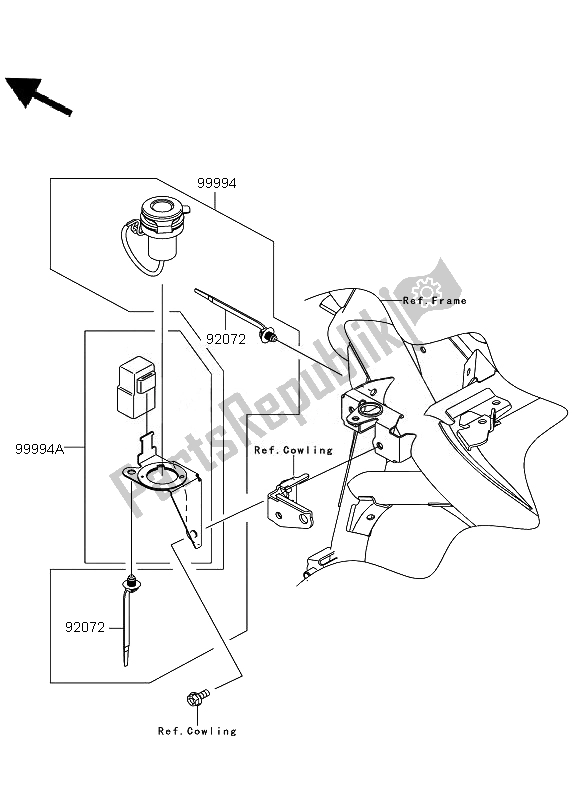 99994

Ref.Frame

92072

PartsRepublik

99994A

Ref.Cowling

92072

Ref.Cowling