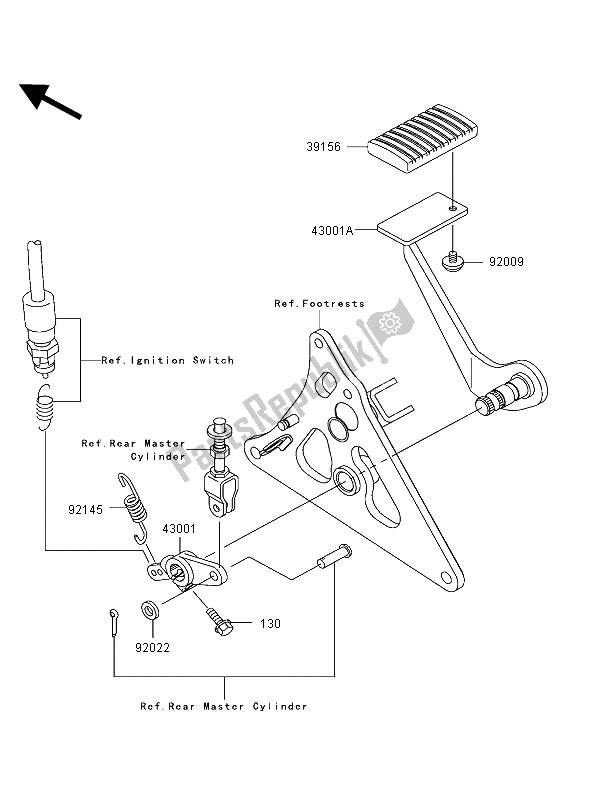 39156

43001A

92009

Ref.Footrests

Ref.Ignition Switch

PartsRepublik

Ref.Rear Master Cylinder

92145

43001

130

92022

Ref.Rear Master Cylinder