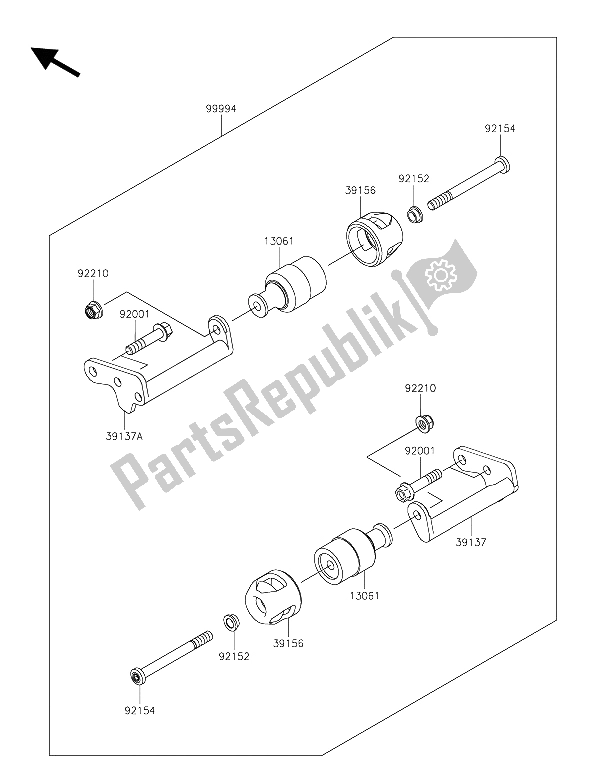 99994

92154

92152

39156

13061

92210

92001

39137A

PartsRepublik

92210

92001

39137

13061

39156

92152

92154