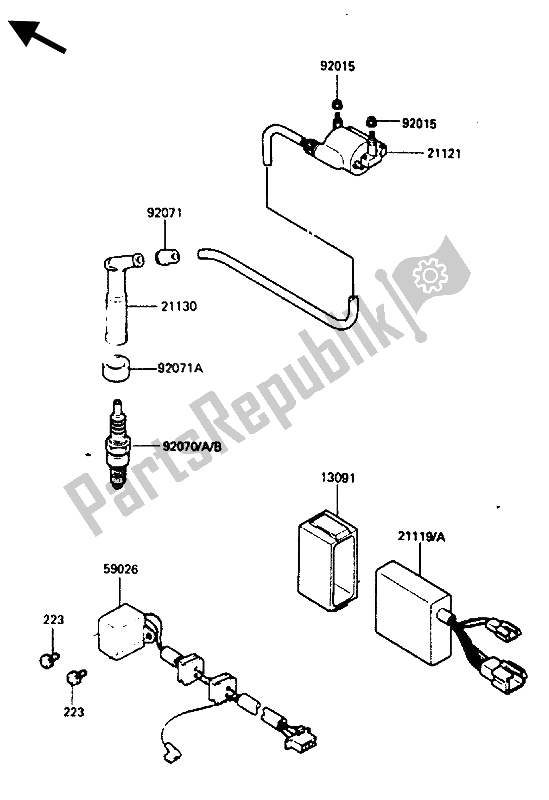 92015
92015
21121
92071
21130
92071A
92070/A/B
PartsRepublik
13091
21119/A
59026
223
223