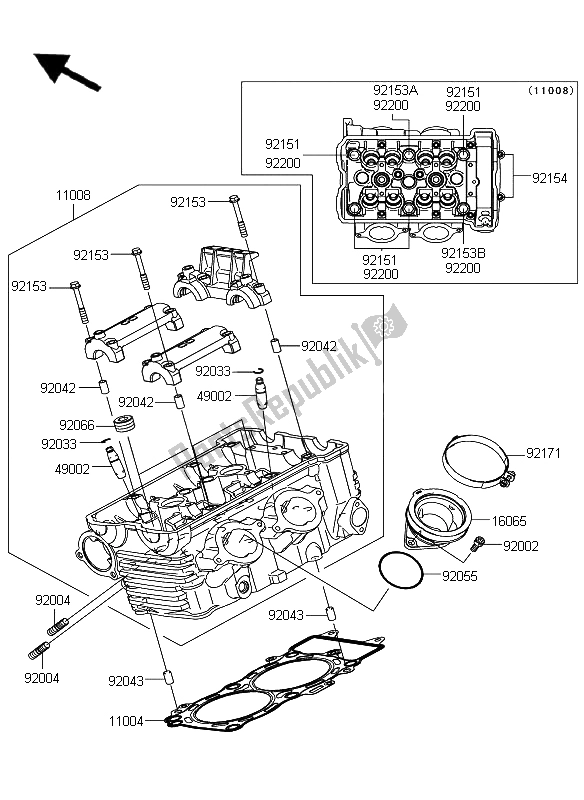 (11008)

92153A
92200

92151
92200

92151
92200

92154

92151
92200

92153B
92200

11008

92153

92153

92153

92042

92033

49002

92042

92042

92066

92033

49002

92171

16065

92002

92055

92004

92004

92043

92043

11004

PartsRepublik