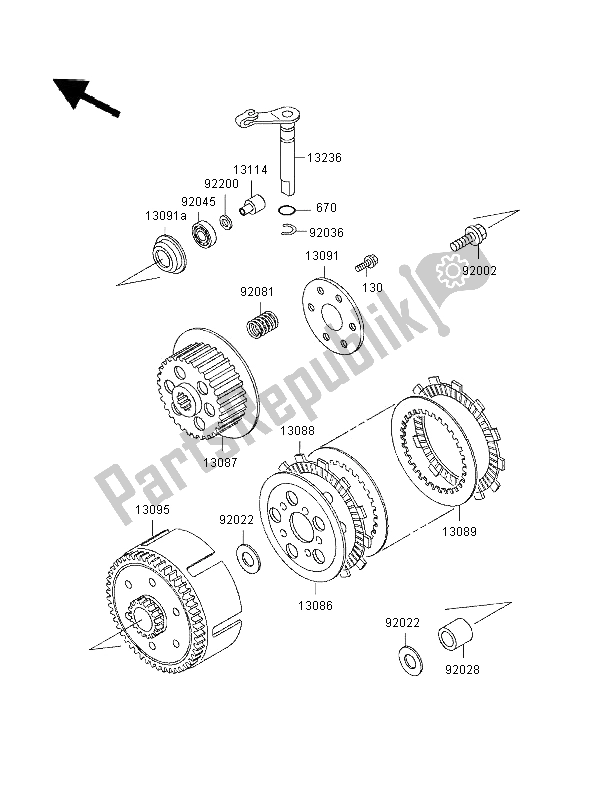 13236
13114
92200
92045
13091a
670
92036
92002
13091
130
92081
PartsRepublik
13087
13088
13095
92022
13089
13086
92022
92028