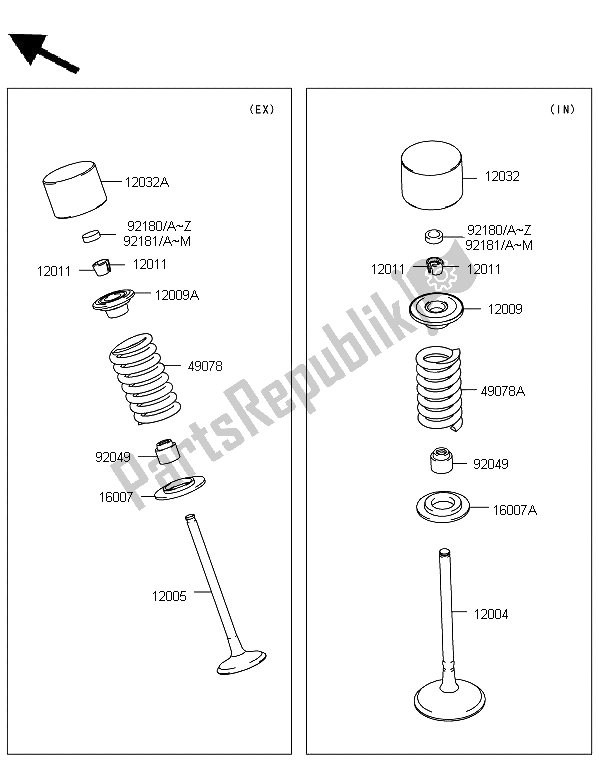 (EX)

12032A

92180/A~Z
92181/A~M

12011
12011

12009A

49078

92049

16007

12005

(IN)

12032

92180/A~Z
92181/A~M

12011
12011

12009

49078A

92049

16007A

12004

PartsRepublik