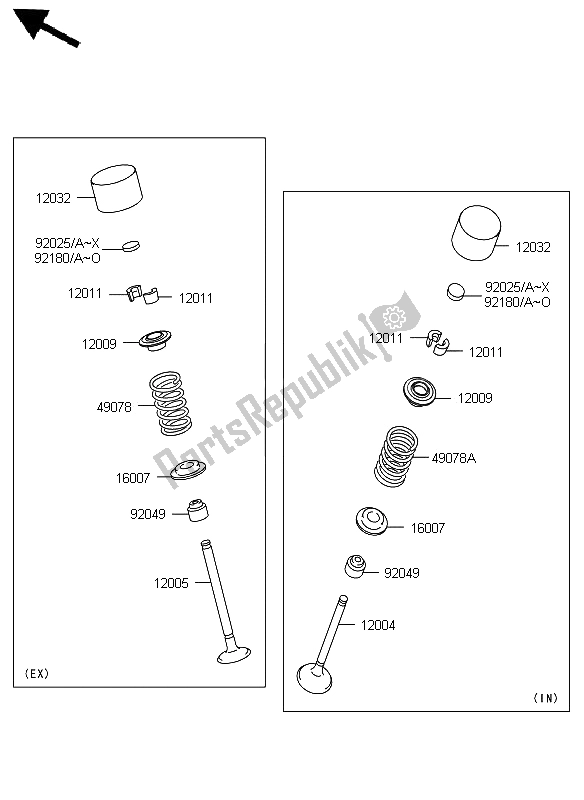 12032

92025/A~X
92180/A~O

12011
12011

12009

49078

16007

92049

12005

(EX)

12032

92025/A~X
92180/A~O

12011
12011

12009

49078A

16007

92049

12004

(IN)

PartsRepublik