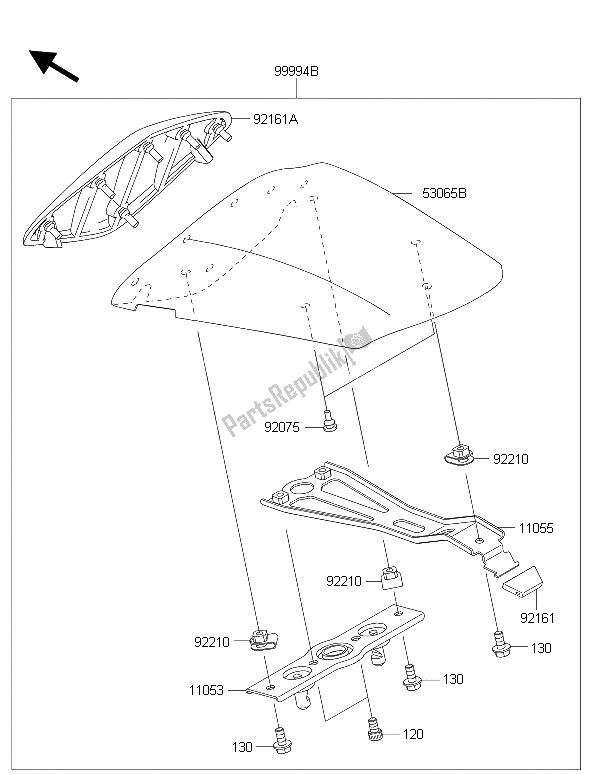 99994B

92161A

53065B

PartsRepublik

92075

92210

11055

92210

92161

92210

130

130

11053

120

130