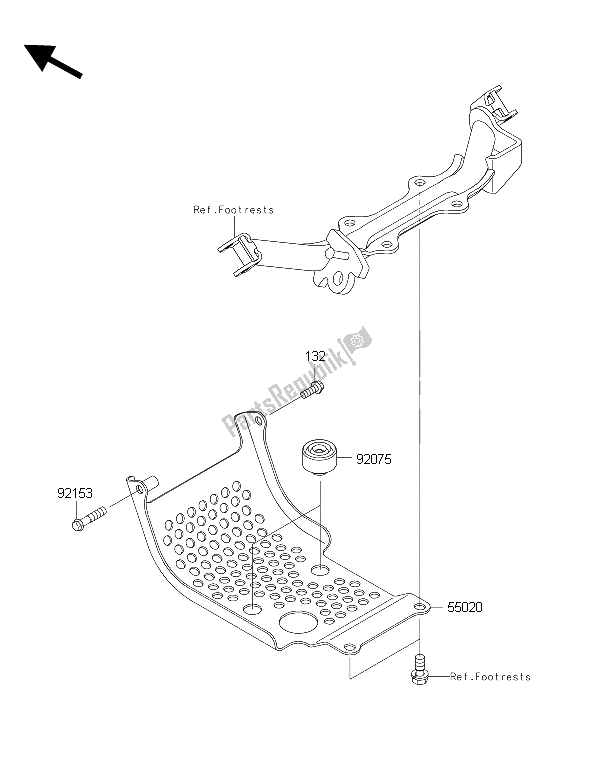 Ref.Footrests

132

PartsRepublik

92075

92153

55020

Ref.Footrests