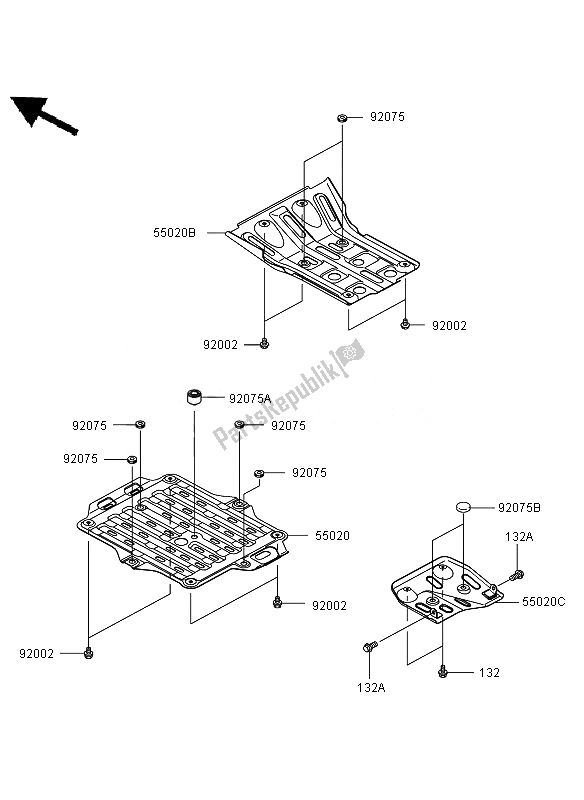 92075

55020B

92002

92002

PartsRepublik

92075A

92075

92075

92075

92075

55020

92002

92002

92075B

132A

55020C

132A

132