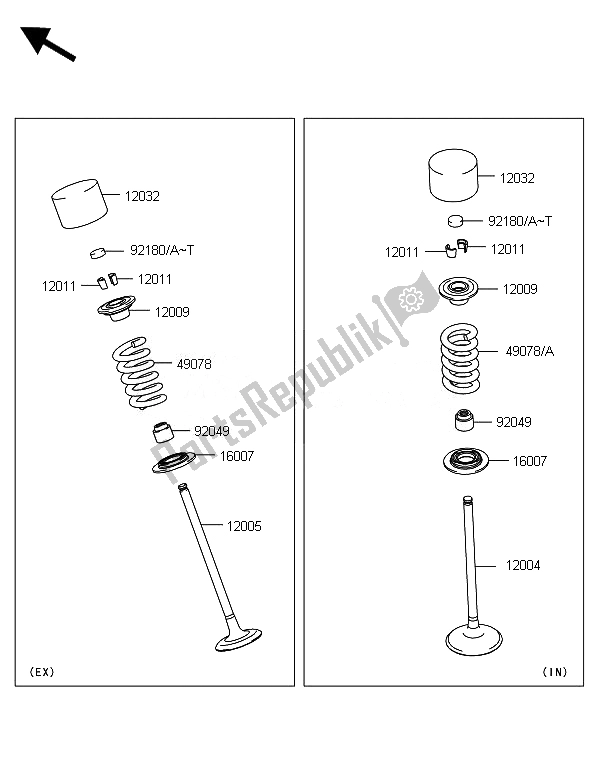 12032

92180/A~T

12011

12011

12009

49078

92049

16007

12005

(EX)

12032

92180/A~T

12011

12011

12009

49078/A

92049

16007

12004

(IN)

PartsRepublik