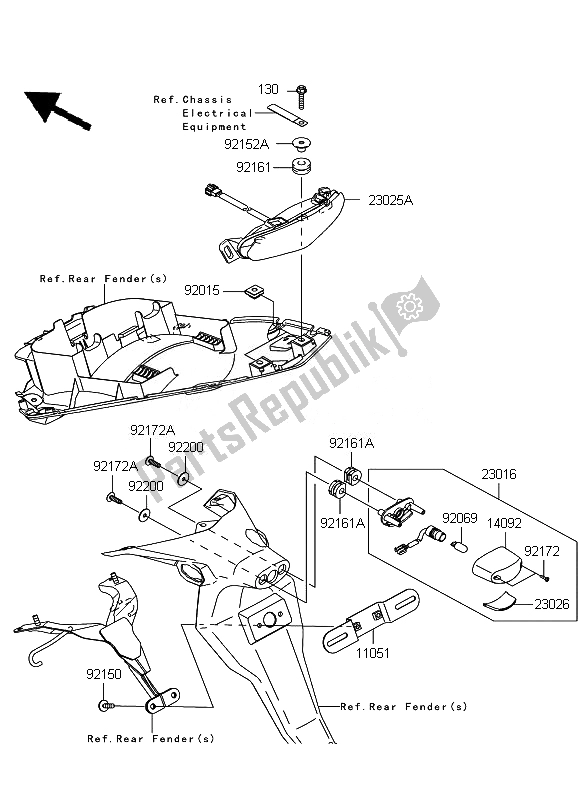 130
Ref.Chassis Electrical Equipment
92152A
92161
23025A
Ref.Rear Fender(s)
92015
PartsRepublik
92172A
92200
92172A
92200
92161A
92161A
23016
92069
14092
92172
23026
11051
92150
Ref.Rear Fender(s)
Ref.Rear Fender(s)