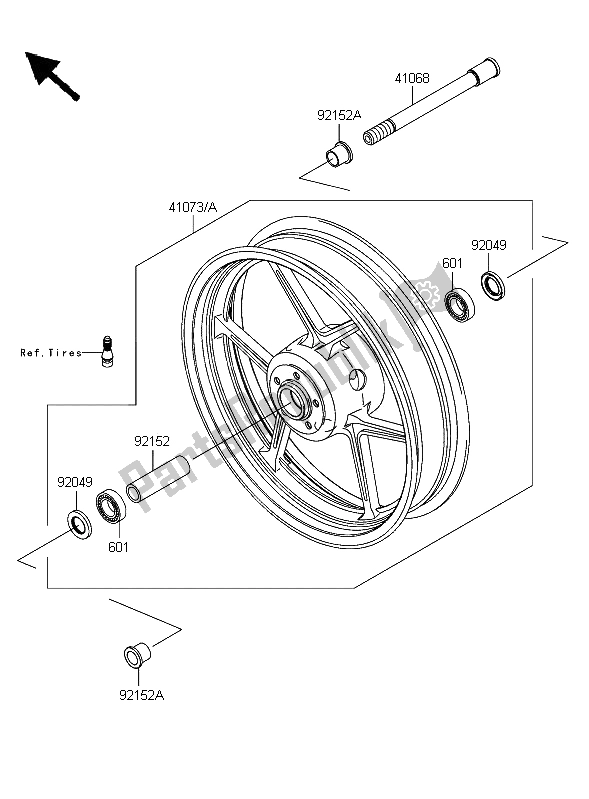 41068

92152A

41073/A

92049

601

Ref.Tires

92152

92049

601

92152A

Partsrepublik