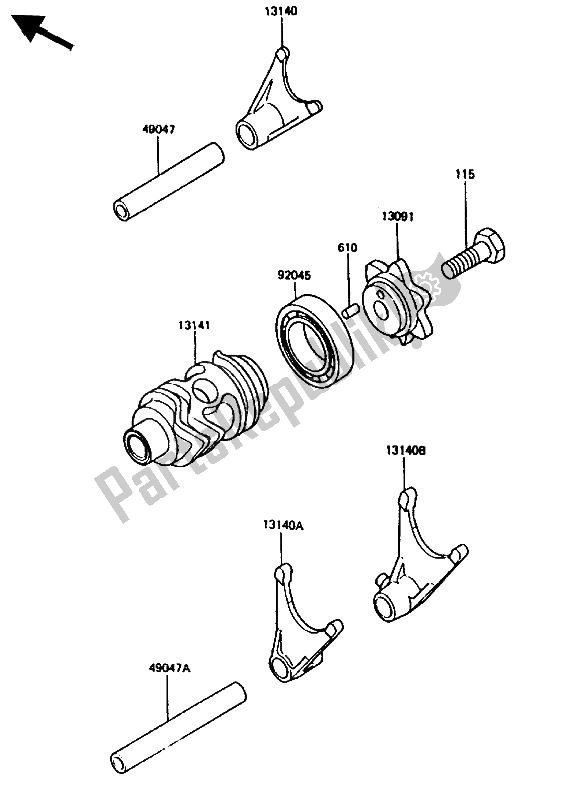 13140

49047

115

13091

610

92045

13141

PartsRepublik

13140B

13140A

49047A