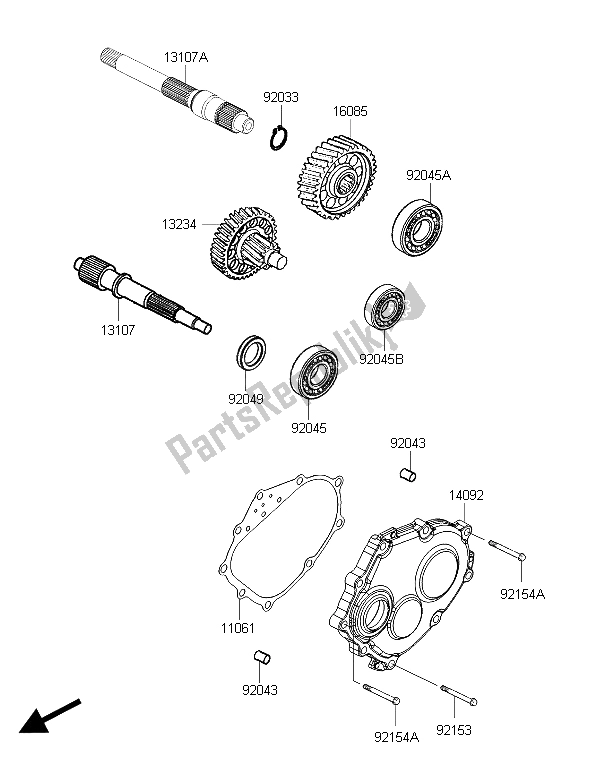 13107A
92033
16085
92045A
13234
13107
92045B
92049
92045
PartsRepublik
92043
14092
92154A
11061
92043
92154A
92153