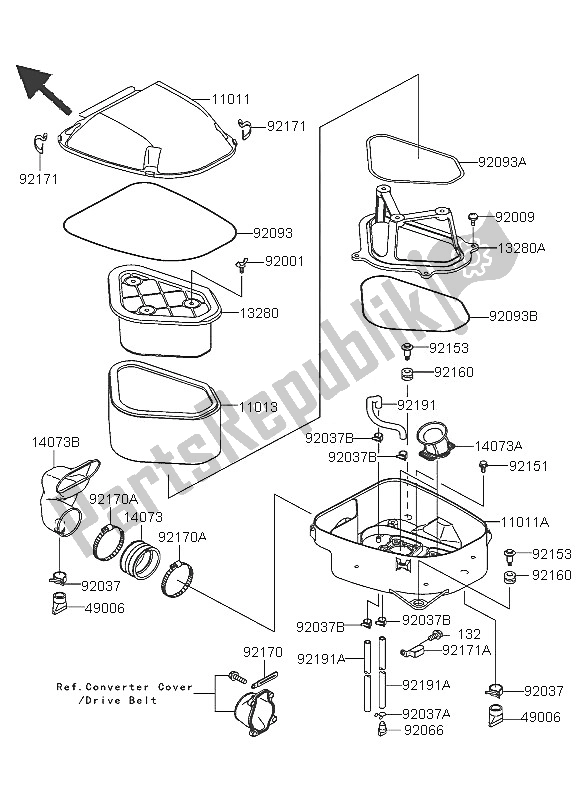 11011
92171
92171
92093
92001
13280
11013
14073B
92170A
14073
92170A
92037
49006
92093A
92009
13280A
92093B
92153
92160
92191
92037B
92037B
14073A
92151
11011A
92153
92160
92037B
92037B
132
92171A
92191A
92191A
92037A
92066
92037
49006
92170
Ref.Converter Cover /Drive Belt
PartsRepublik