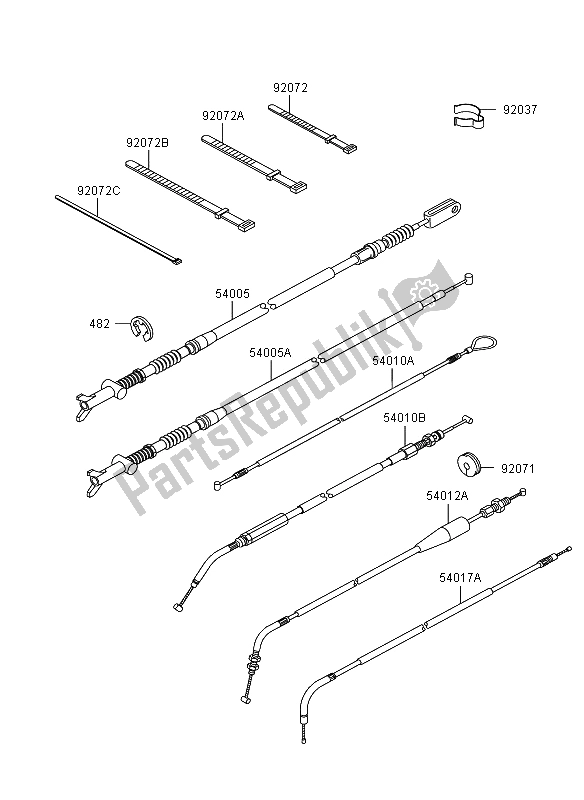 92072
92037
92072A
92072B
92072C
54005
482
54005A
54010A
54010B
92071
54012A
54017A
PartsRepublik