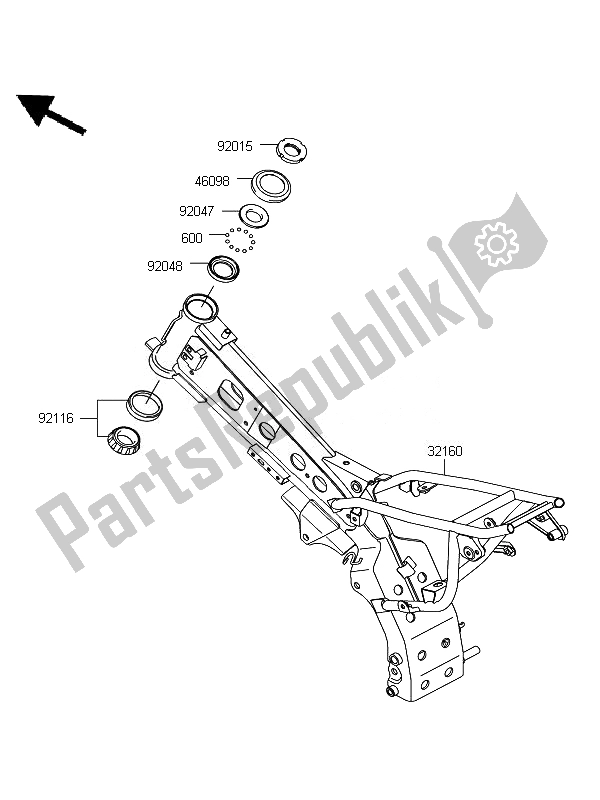 92015
46098
92047
600
92048
92116
32160
PartsRepublik