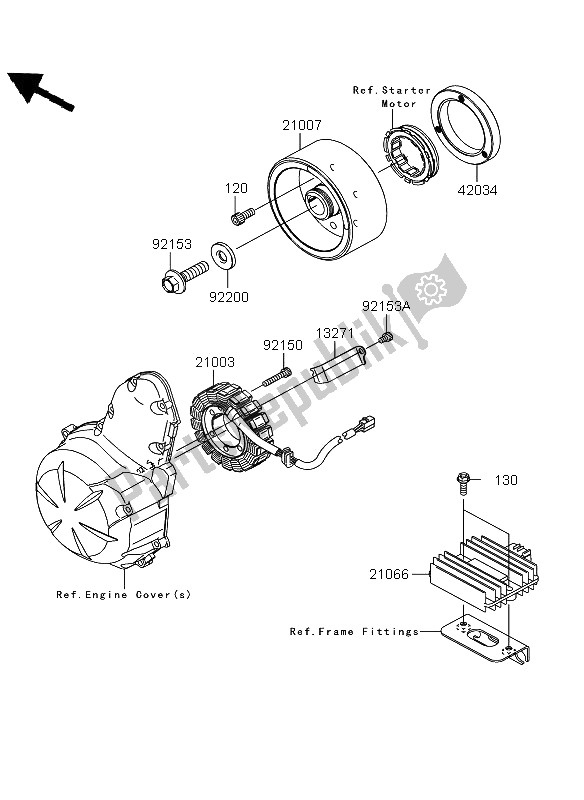 Ref.Starter Motor
21007
42034
120
92153
92200
92153A
13271
92150
21003
PartsRepublik
130
21066
Ref.Engine Cover(s)
Ref.Frame Fittings