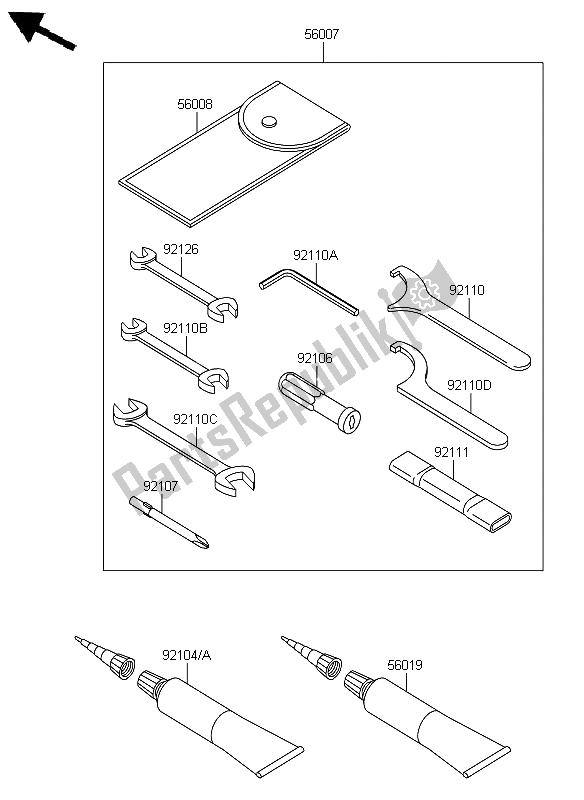 56007

56008

92126

92110A

92110

92110B

92106

92110D

92110C

92111

92107

PartsRepublik

92104/A

56019