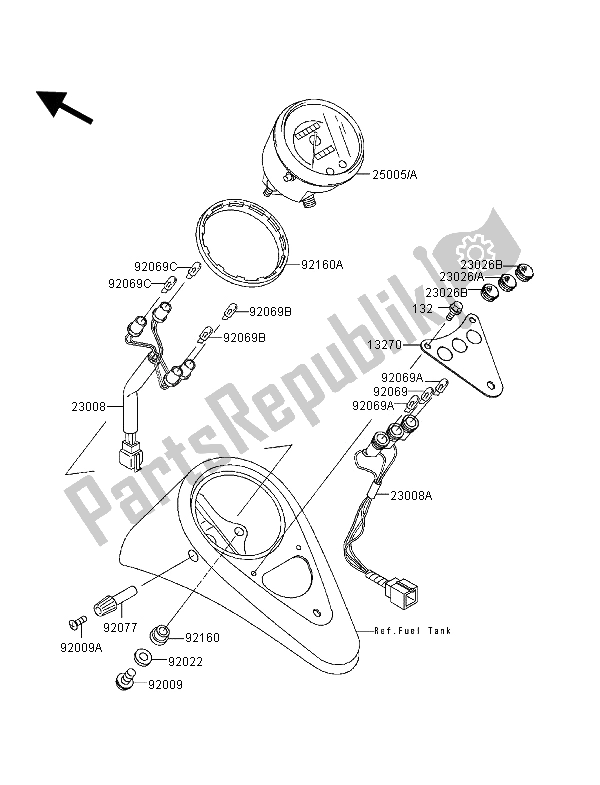 25005/A
92160A
92069C
92069C
92069B
92069B
23008
23026B
23026/A
23026B
132
13270
92069A
92069
92069A
23008A
PartsRepublik
92077
92009A
92160
92022
92009
Ref.Fuel Tank