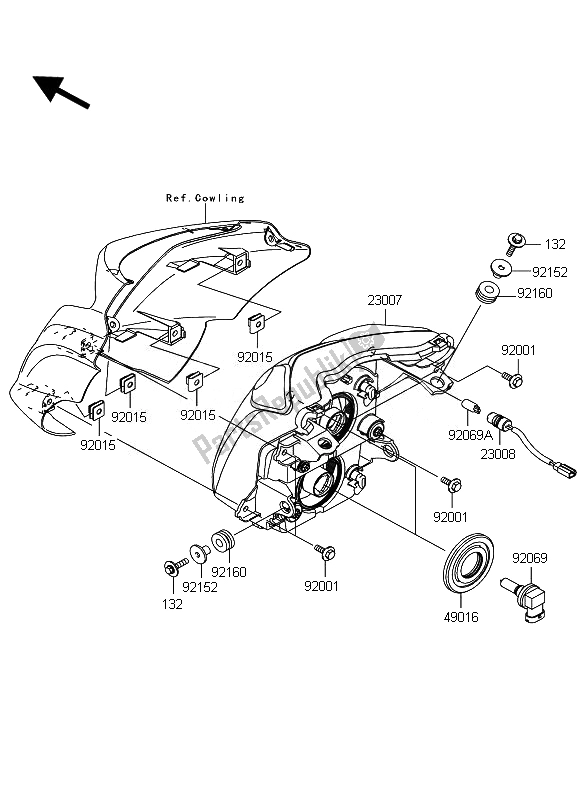 Ref.Cowling

132
92152
92160
23007
92001
92015
92015
92015
92015
92069A
23008
92001
92160
92152
132
92001
92069
49016
PartsRepublik