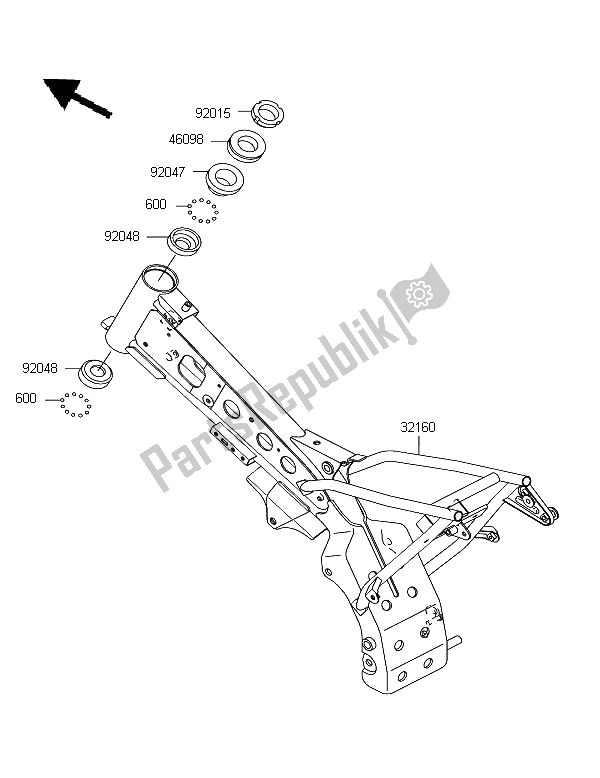 92015
46098
92047
600
92048
92048
600
32160
PartsRepublik