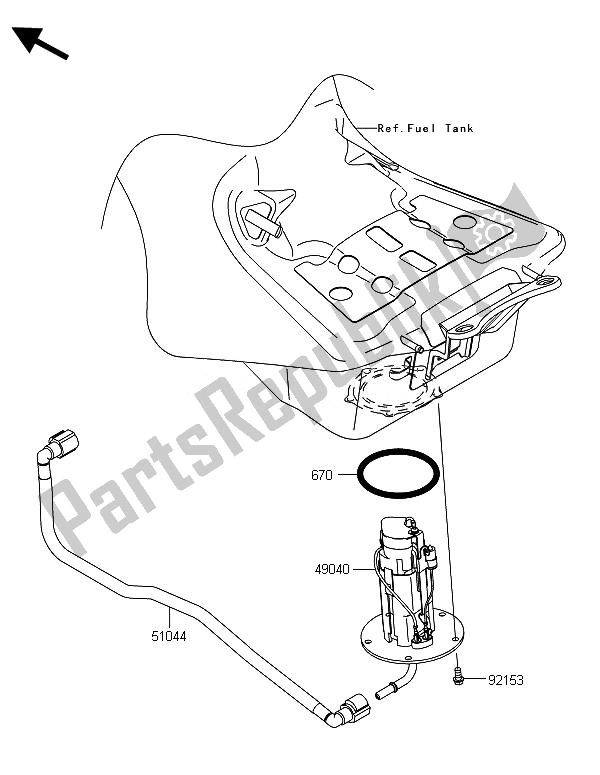 Ref.Fuel Tank

PartsRepublik

670

49040

51044

92153