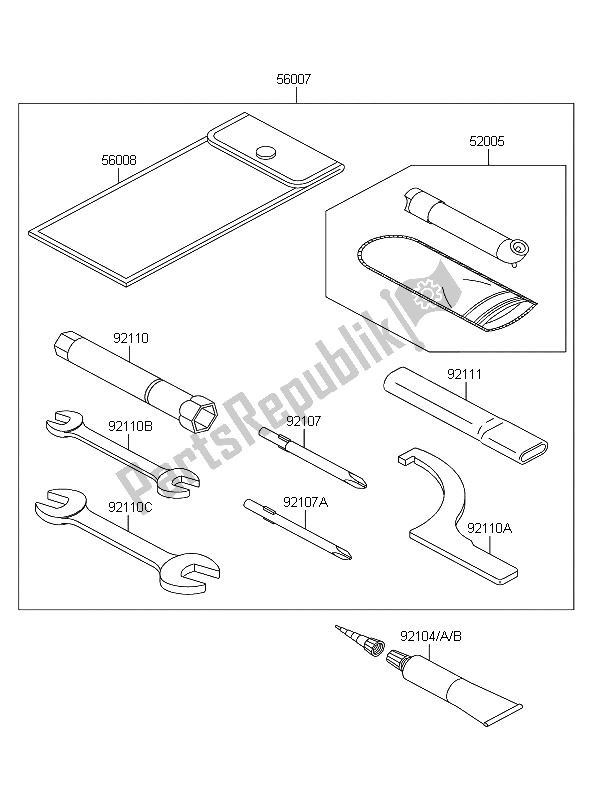 56007
56008
52005
92110
92111
92110B
92107
92110C
92107A
92110A
92104/A/B
PartsRepublik