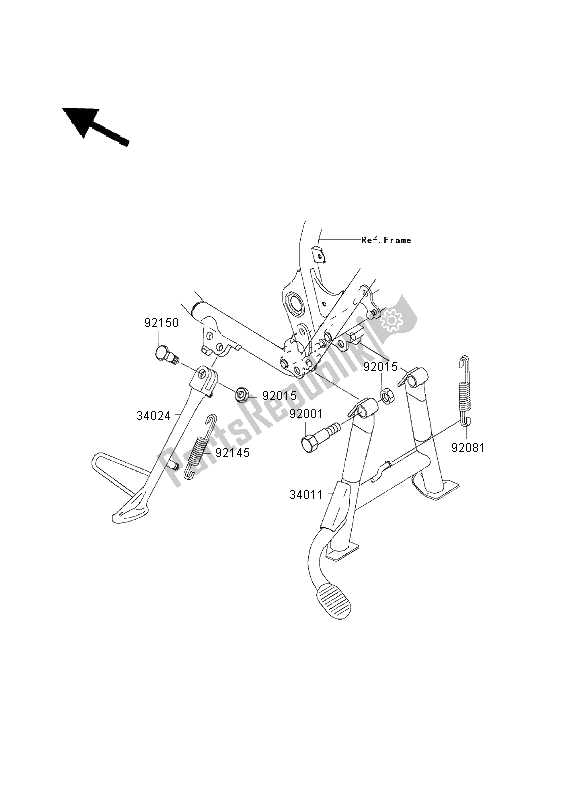 Ref. Frame

92150

92015

92015

34024

92001

92145

92081

34011

PartsRepublik