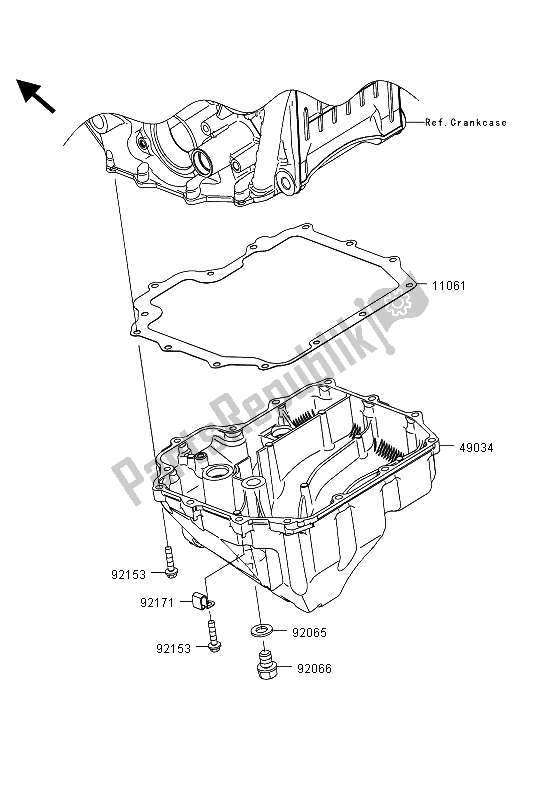 Ref. Crankcase

11061

PartsRepublik

49034

92153

92171

92153

92065

92066