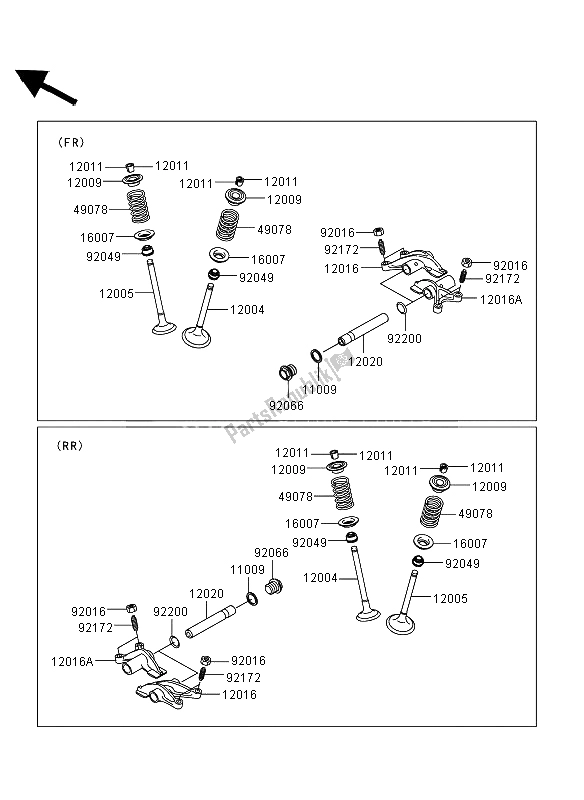 (FR)

12011
12011
12009
49078
16007
92049
12005
12011
12011
12009
49078
16007
92049
12004
92016
92172
12016
92016
92172
12016A
92200
12020
11009
92066

PartsRepublik

(RR)

12011
12011
12009
49078
16007
92049
12004
12011
12011
12009
49078
16007
92049
12005
92066
11009
12020
92200
92016
92172
12016A
92016
92172
12016