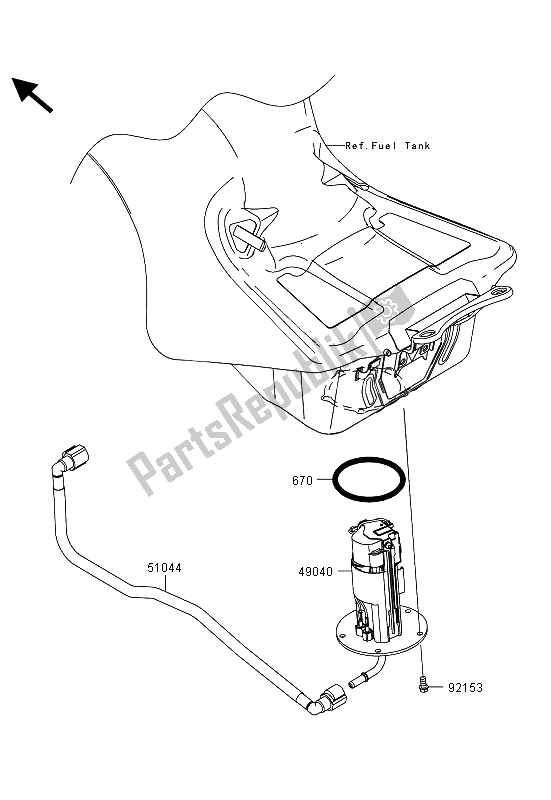 Ref.Fuel Tank

PartsRepublik

670

49040

51044

92153