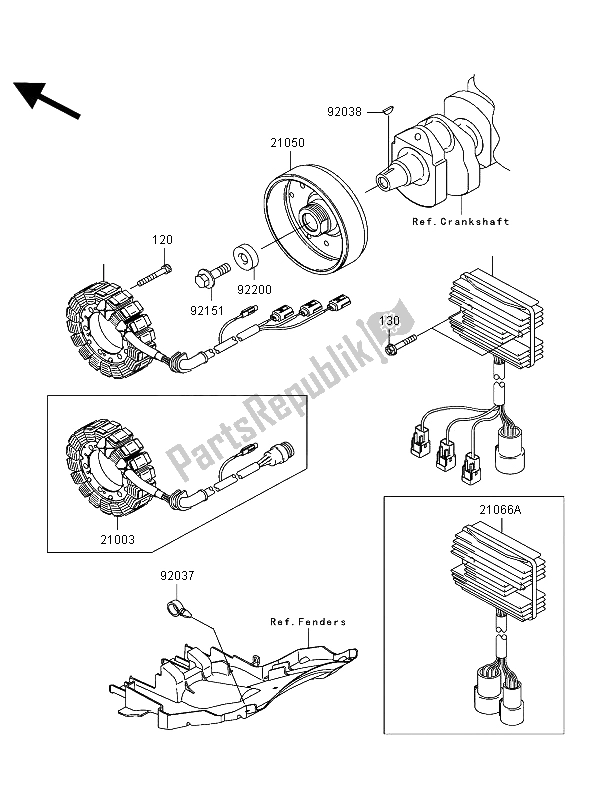 92038
21050
Ref.Crankshaft
120
92151
92200
130
PartsRepublik
21003
21066A
92037
Ref.Fenders