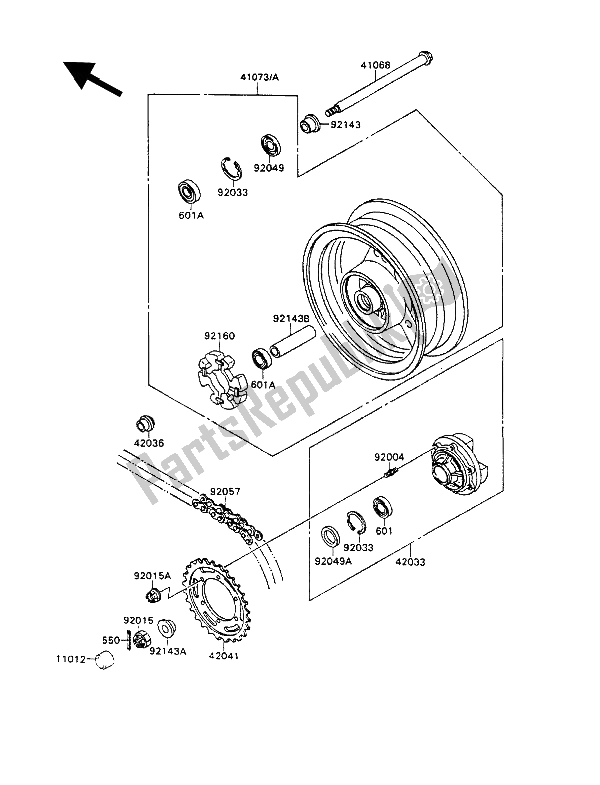 41073/A
41068
92143
92049
92033
601A
92143B
92160
601A
42036
92004
92057
601
92033
92049A
42033
92015A
92015
550
92143A
42041
11012
PartsRepublik