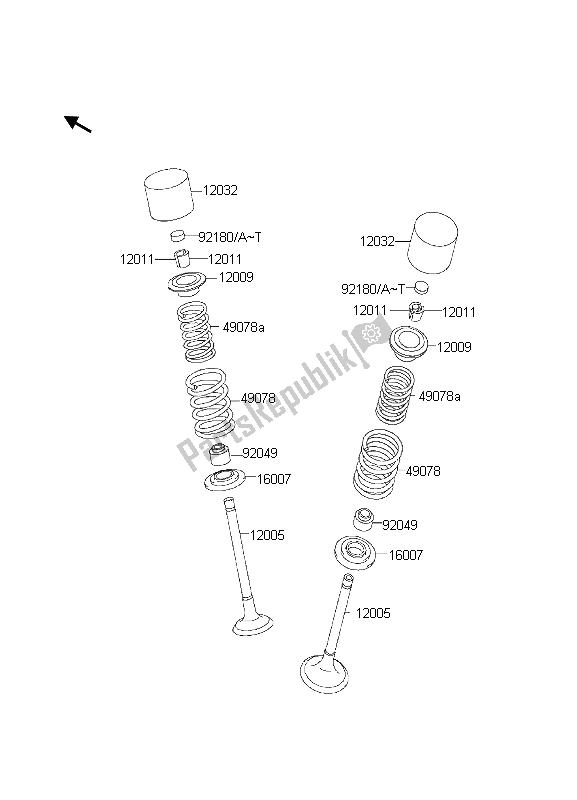 12032
92180/A~T
12011
12011
12009
49078a
49078
92049
16007
12005

12032
92180/A~T
12011
12011
12009
49078a
49078
92049
16007
12005

PartsRepublik