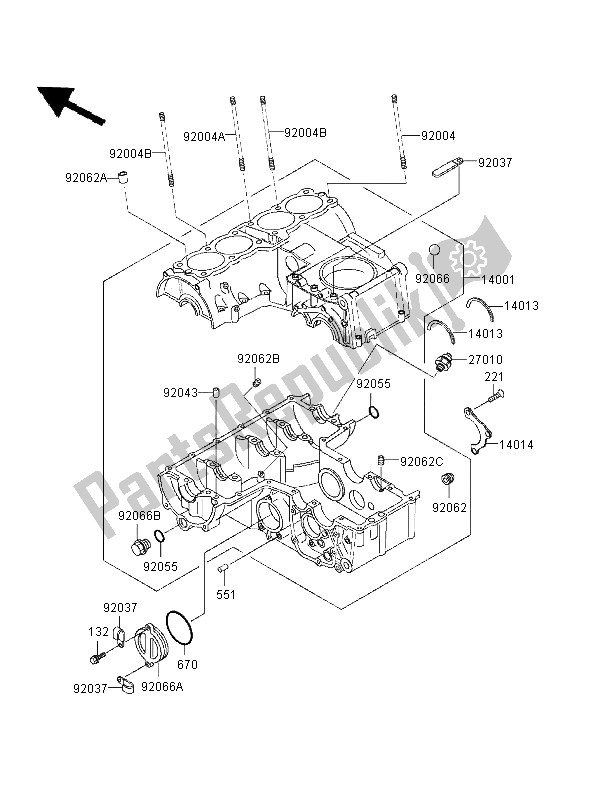 92004B
92004A
92004B
92004
92037
92062A
92066
14001
14013
14013
27010
221
14014
92062B
92043
92055
92062C
92062
92066B
92055
551
92037
132
670
92037
92066A
PartsRepublik