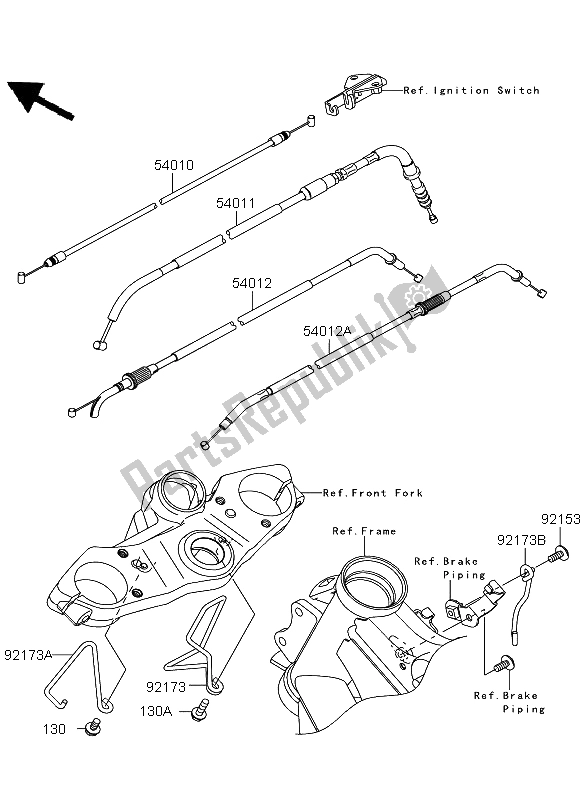 Ref. Ignition Switch

54010

54011

54012

54012A

PartsRepublik

Ref. Front Fork

Ref. Frame

92153

92173B

Ref. Brake Piping

92173A

92173

130A

130

Ref. Brake Piping