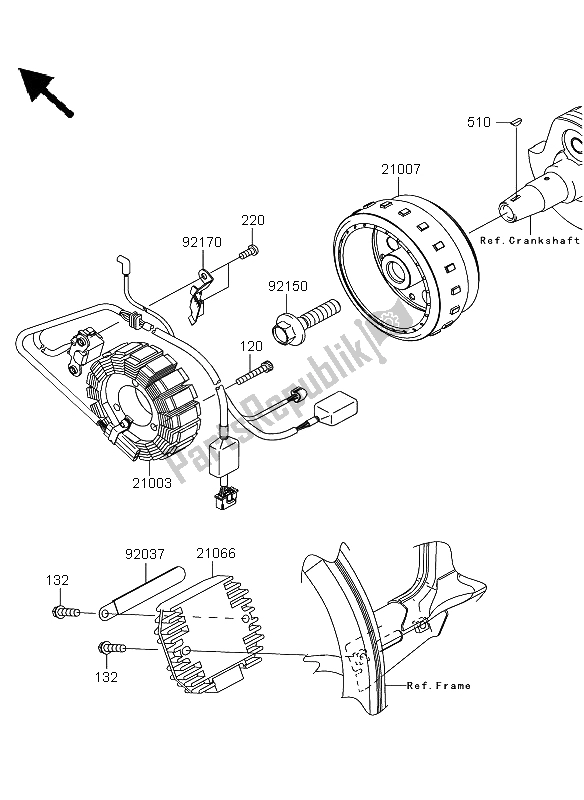 510
21007
Ref.Crankshaft
220
92170
92150
120
21003
PartsRepublik
92037
21066
132
132
Ref.Frame