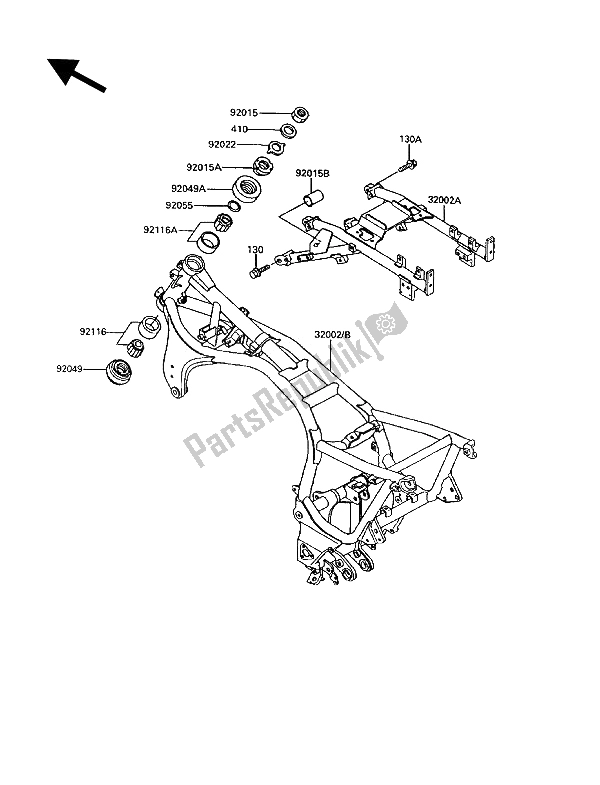 92015
410
92022
92015A
92049A
92055
92116A
130A
92015B
32002A
130
92116
92049
32002/B
PartsRepublik