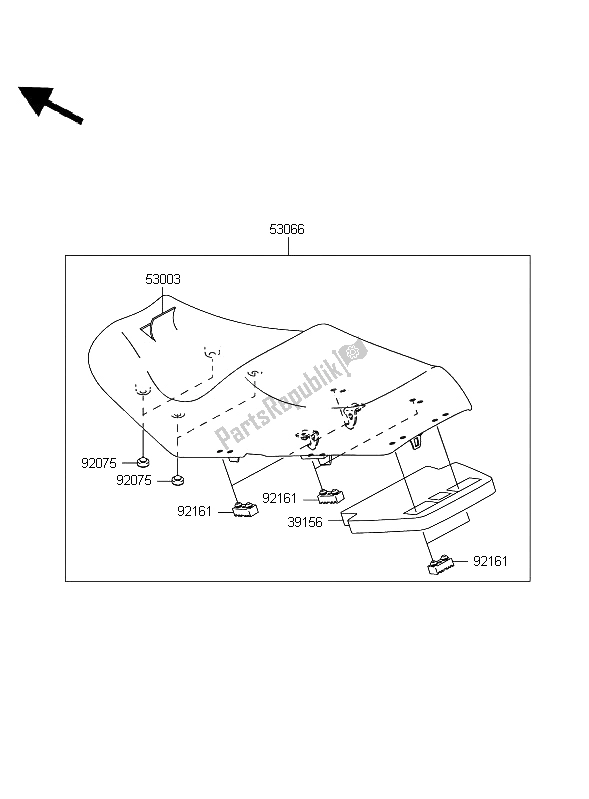 53066

53003

PartsRepublik

92075

92075

92161

92161

39156

92161