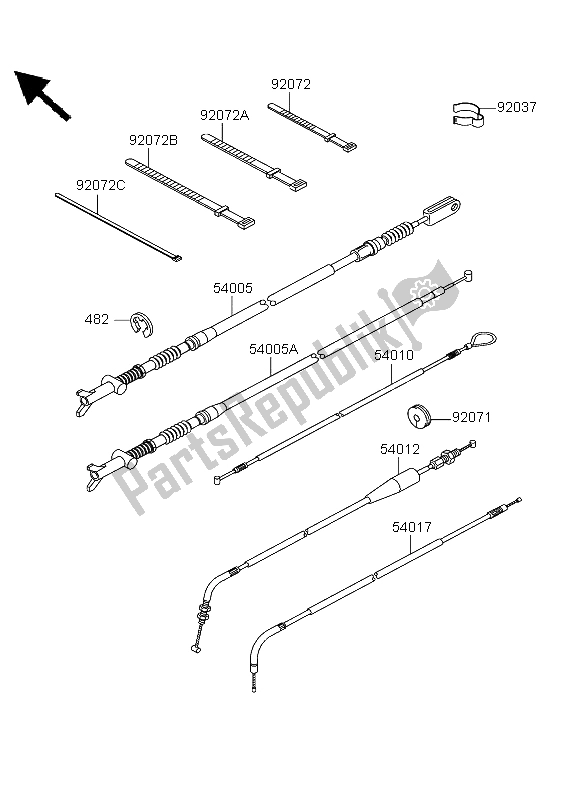 92072
92037
92072A
92072B
92072C
54005
482
54005A
54010
92071
54012
54017
PartsRepublik