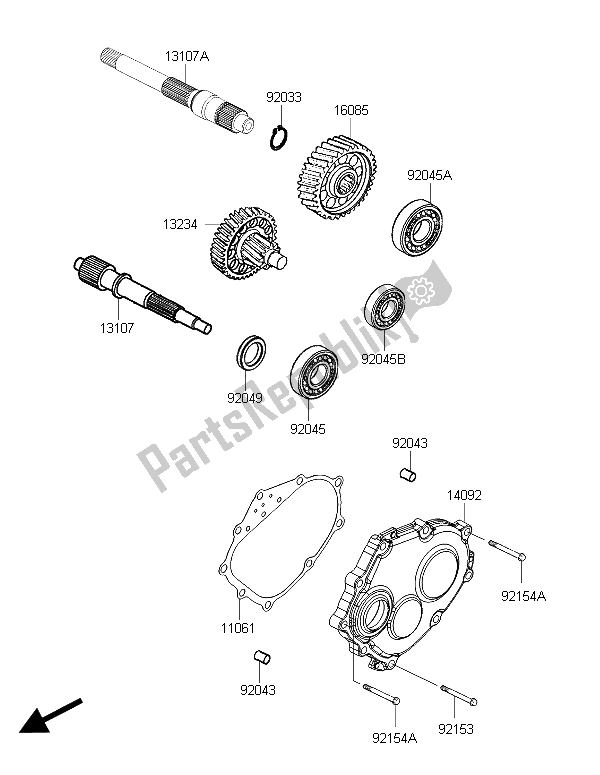 13107A

92033

16085

92045A

13234

13107

92045B

92049

92045

PartsRepublik

92043

14092

92154A

11061

92043

92154A

92153