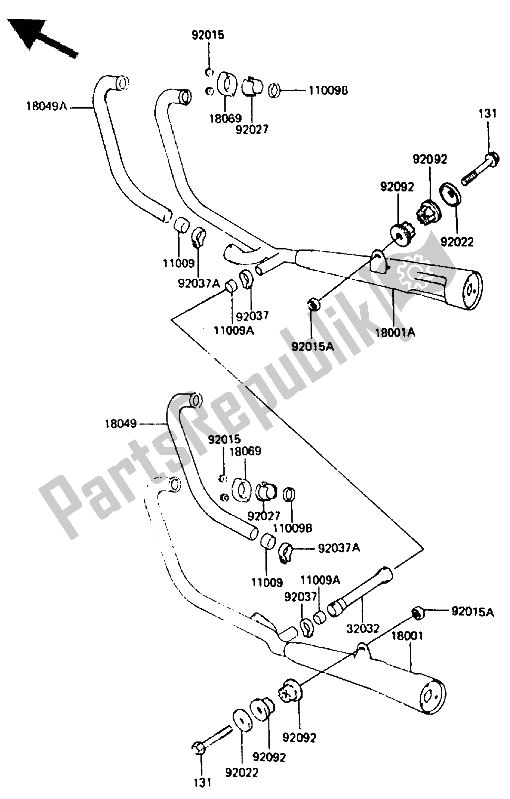 92015
18049A
18069
92027
11009B
131
92092
92092
92022
11009
92037A
92037
11009A
92015A
18001A
PartsRepublik
18049
92015
18069
92027
11009B
92037A
11009
11009A
92037
32032
92015A
18001
92092
92092
92022
131